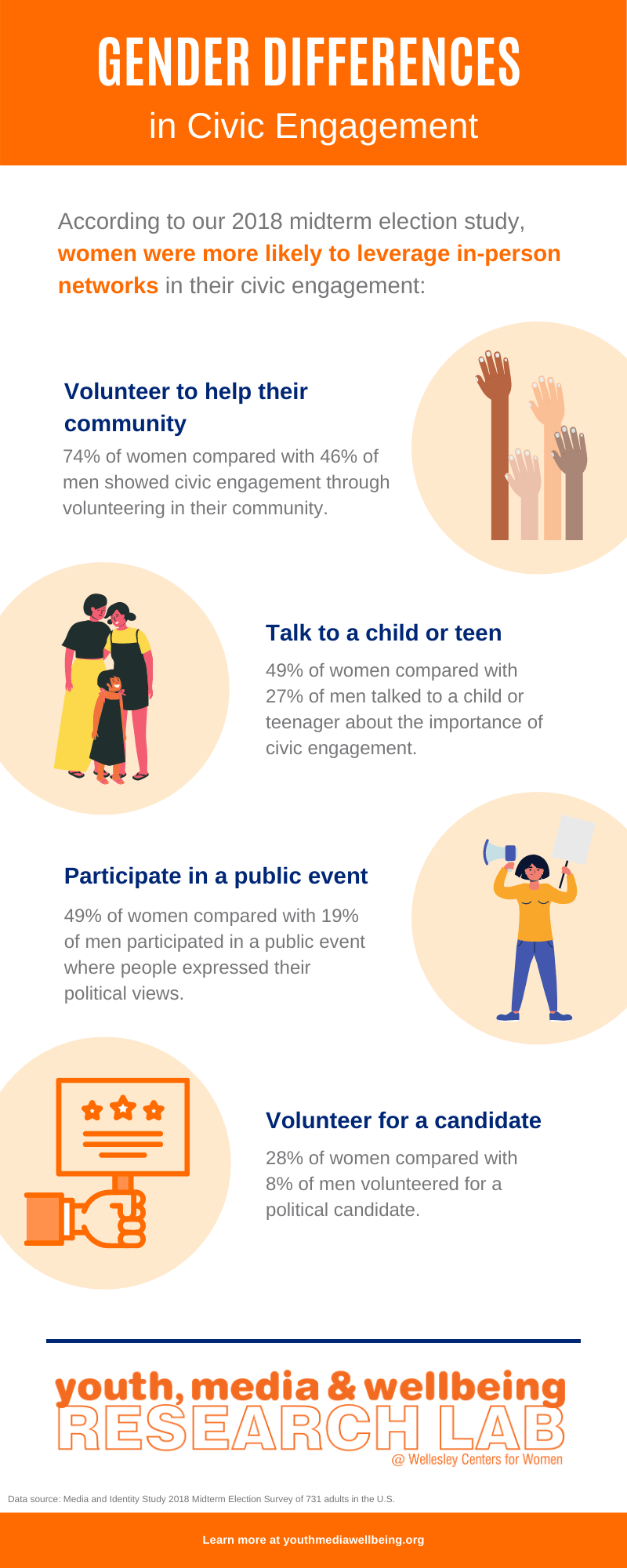 GENDER DIFFERENCES
in Civic Engagement

According to our 2018 midterm election study, women were more likely to leverage in-person networks in their civic engagement:

Volunteer to help their community

74% of women compared with 46% of men showed civic engagement through volunteering in their community.

Talk to a child or teen

49% of women compared with 27% of men talked to a child or teenager about the importance of civic engagement.

Participate in a public event

49% of women compared with 19% of men participated in a public event where people expressed their political views.

Volunteer for a candidate

28% of women compared with 8% of men volunteered for a political candidate.

youth, media & wellbeing
RESEARCH LAB
@ Wellesley Centers for Women

Data source: Media and Identity Study 2018 Midterm Election Survey of 731 adults in the U.S.

Learn more at youthmediawellbeing.org